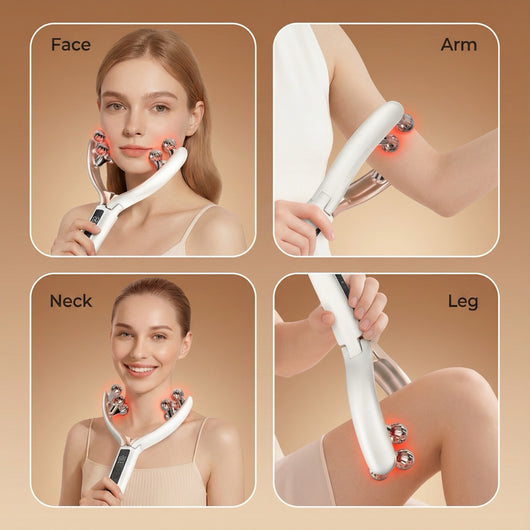 Face

Arm

Neck

Leg