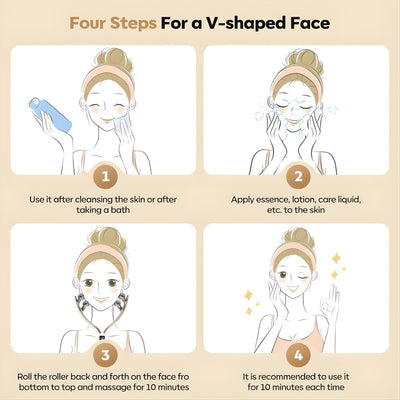 Four Steps For a V-shaped Face

1

Use it after cleansing the skin or after taking a bath

2

Apply essence, lotion, care liquid, etc. to the skin

3

Roll the roller back and forth on the face fro bottom to top and massage for 10 minutes

4

It is recommended to use it for 10 minutes each time